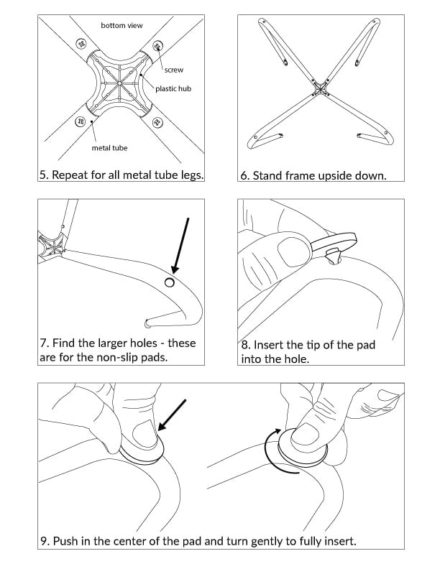 bottom view

screw

plastic hub

metal tube

5. Repeat for all metal tube legs.

6. Stand frame upside down.

7. Find the larger holes - these are for the non-slip pads.

8. Insert the tip of the pad into the hole.

9. Push in the center of the pad and turn gently to fully insert.