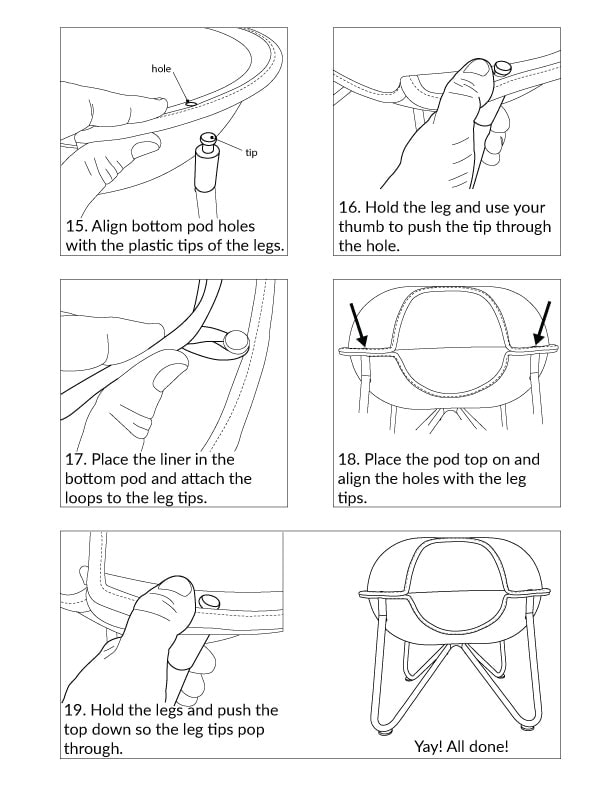 hole

tip

15. Align bottom pod holes with the plastic tips of the legs.

16. Hold the leg and use your thumb to push the tip through the hole.

17. Place the liner in the bottom pod and attach the loops to the leg tips.

18. Place the pod top on and align the holes with the leg tips.

19. Hold the legs and push the top down so the leg tips pop through.

Yay! All done!