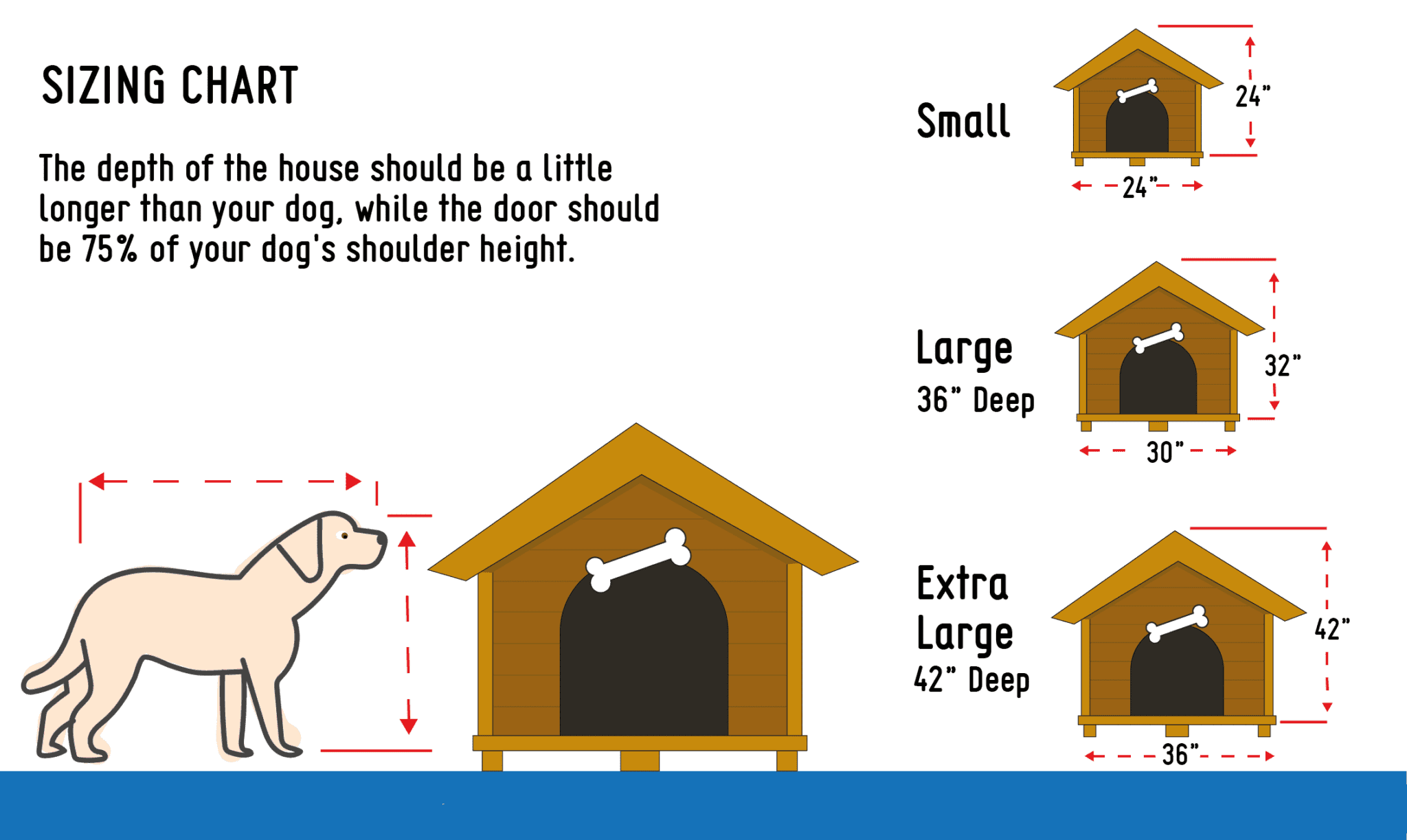 SIZING CHART

The depth of the house should be a little longer than your dog, while the door should be 75% of your dog's shoulder height.

Small

24"

24"

Large
36" Deep

32"

30"

Extra Large
42" Deep

42"

36"