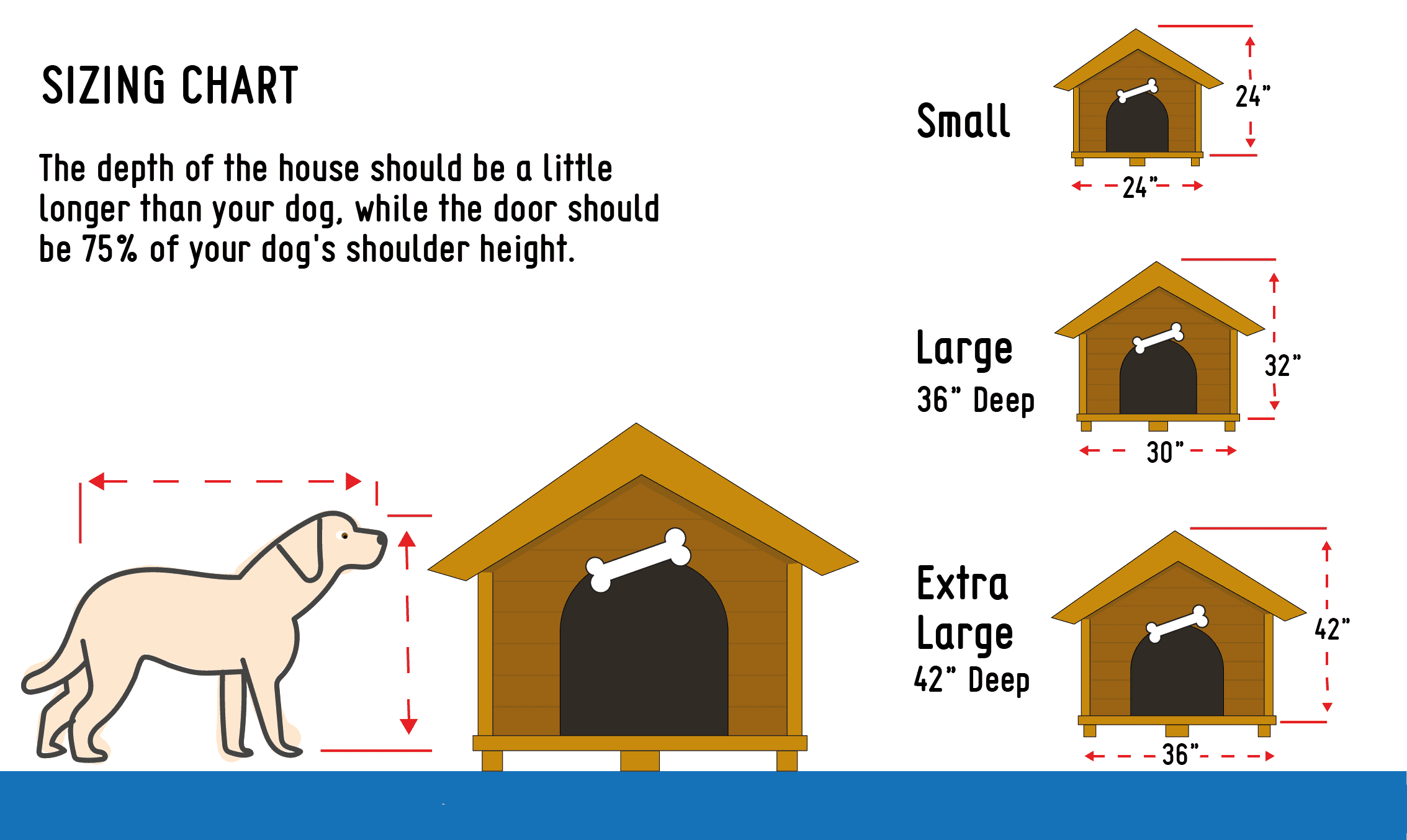 SIZING CHART

The depth of the house should be a little longer than your dog, while the door should be 75% of your dog's shoulder height.

Small

24"

24"

Large
36" Deep

32"

30"

Extra Large
42" Deep

42"

36"