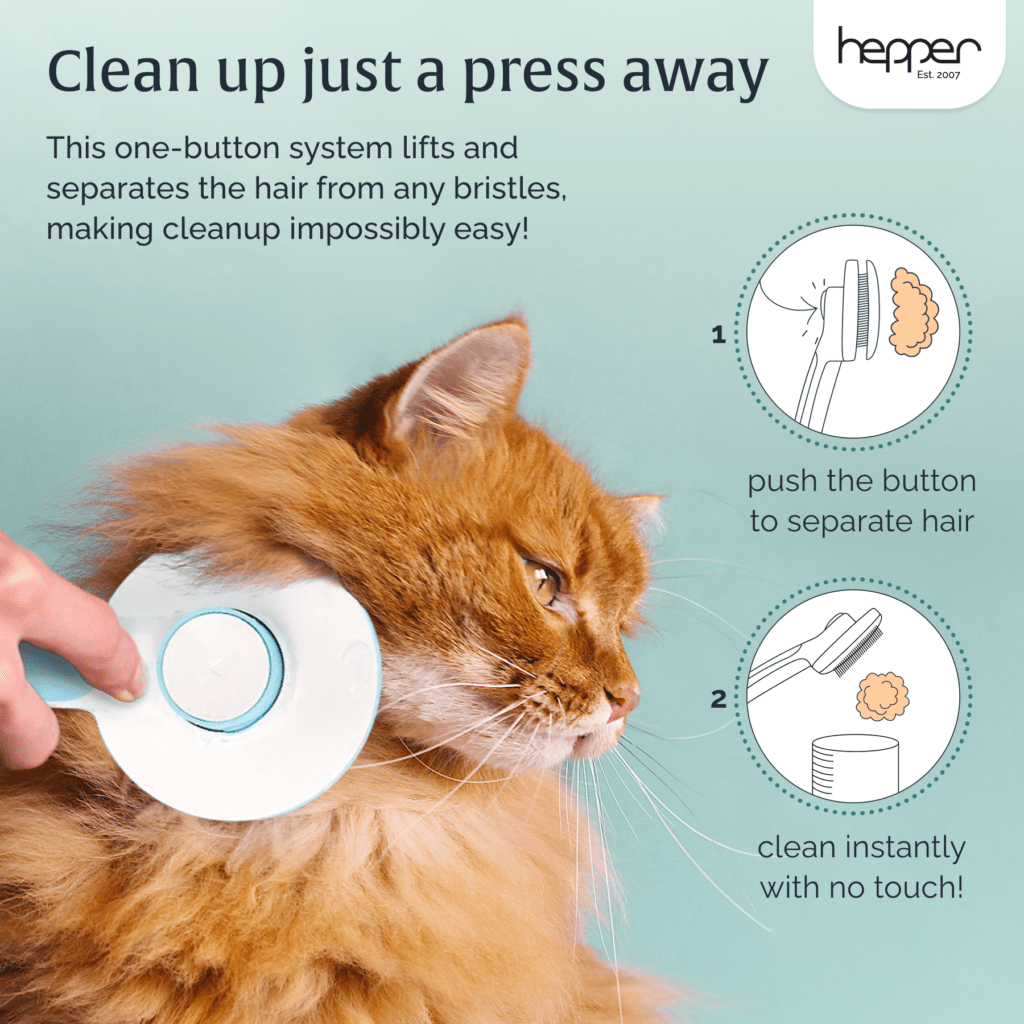 Clean up just a press away

hepper
Est. 2007

This one-button system lifts and separates the hair from any bristles, making cleanup impossibly easy!

1

push the button to separate hair

2

clean instantly with no touch!