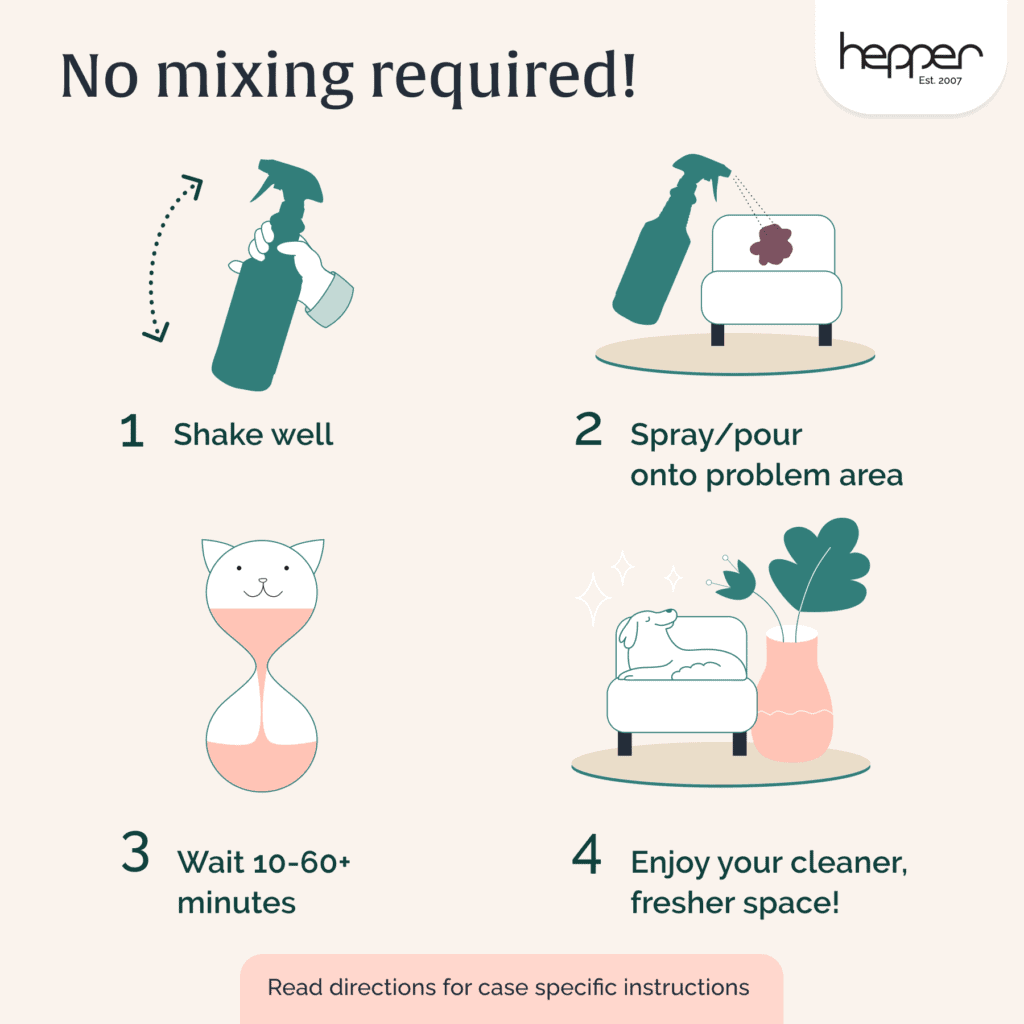 No mixing required!

hepper
Est. 2007

1 Shake well

2 Spray/pour onto problem area

3 Wait 10-60+ minutes

4 Enjoy your cleaner, fresher space!

Read directions for case specific instructions