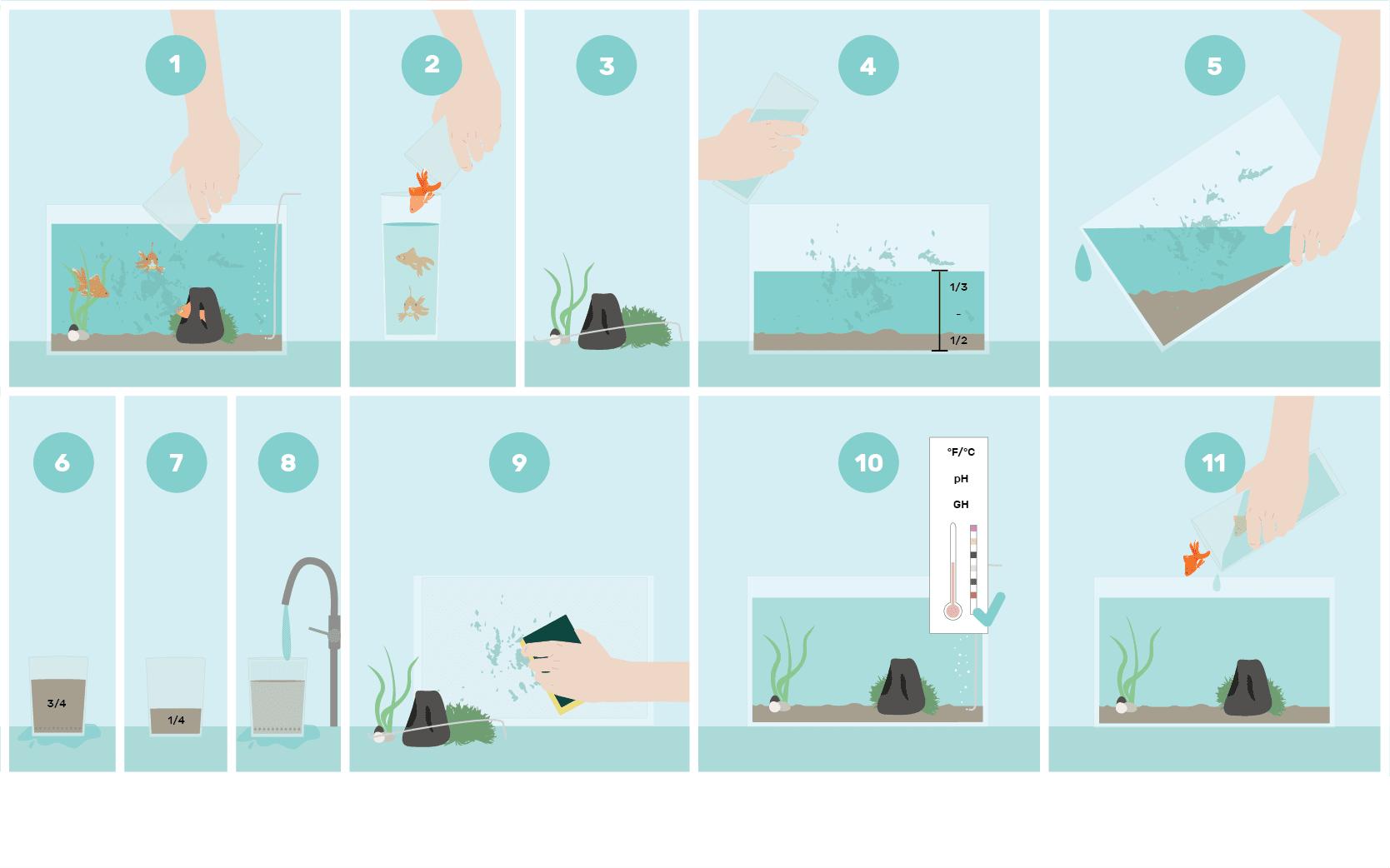 1

2

3

4

1/3

-

1/2

5

6

3/4

7

1/4

8

9

10

°F/°C

pH

GH

11