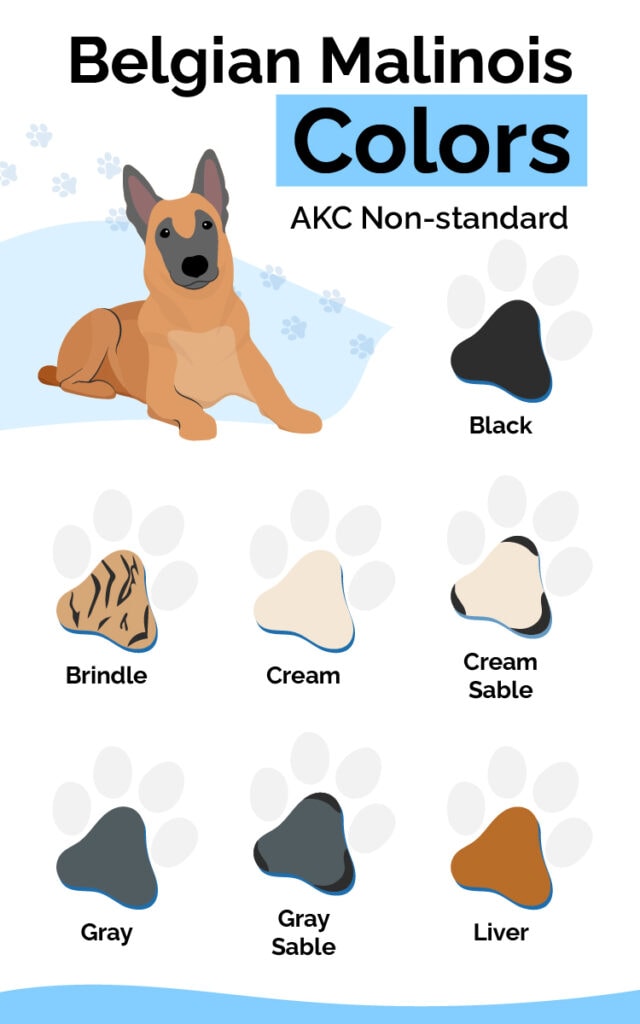 Belgian Malinois
Colors
AKC Non-standard

Black

Brindle

Cream

Cream Sable

Gray

Gray Sable

Liver