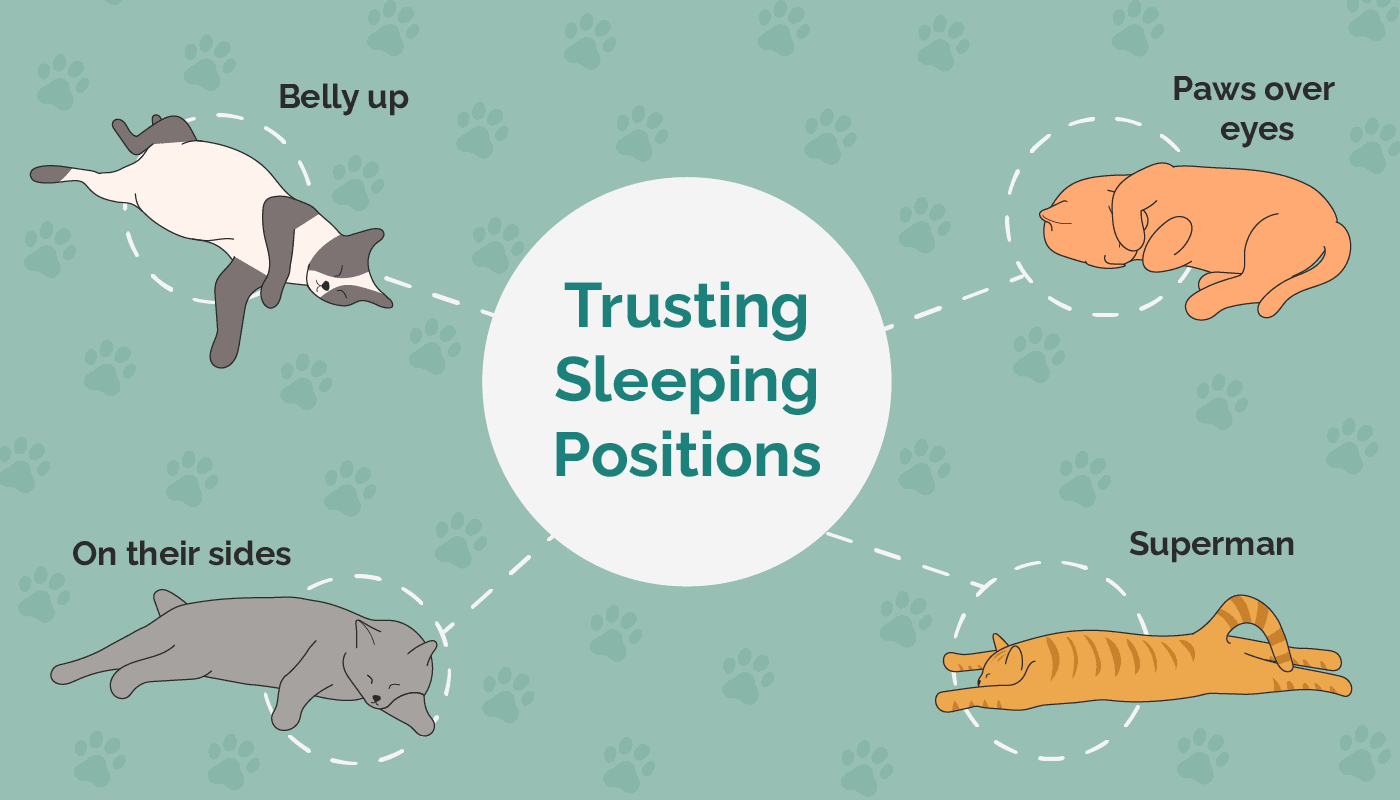 Belly up

Paws over eyes

Trusting Sleeping Positions

On their sides

Superman