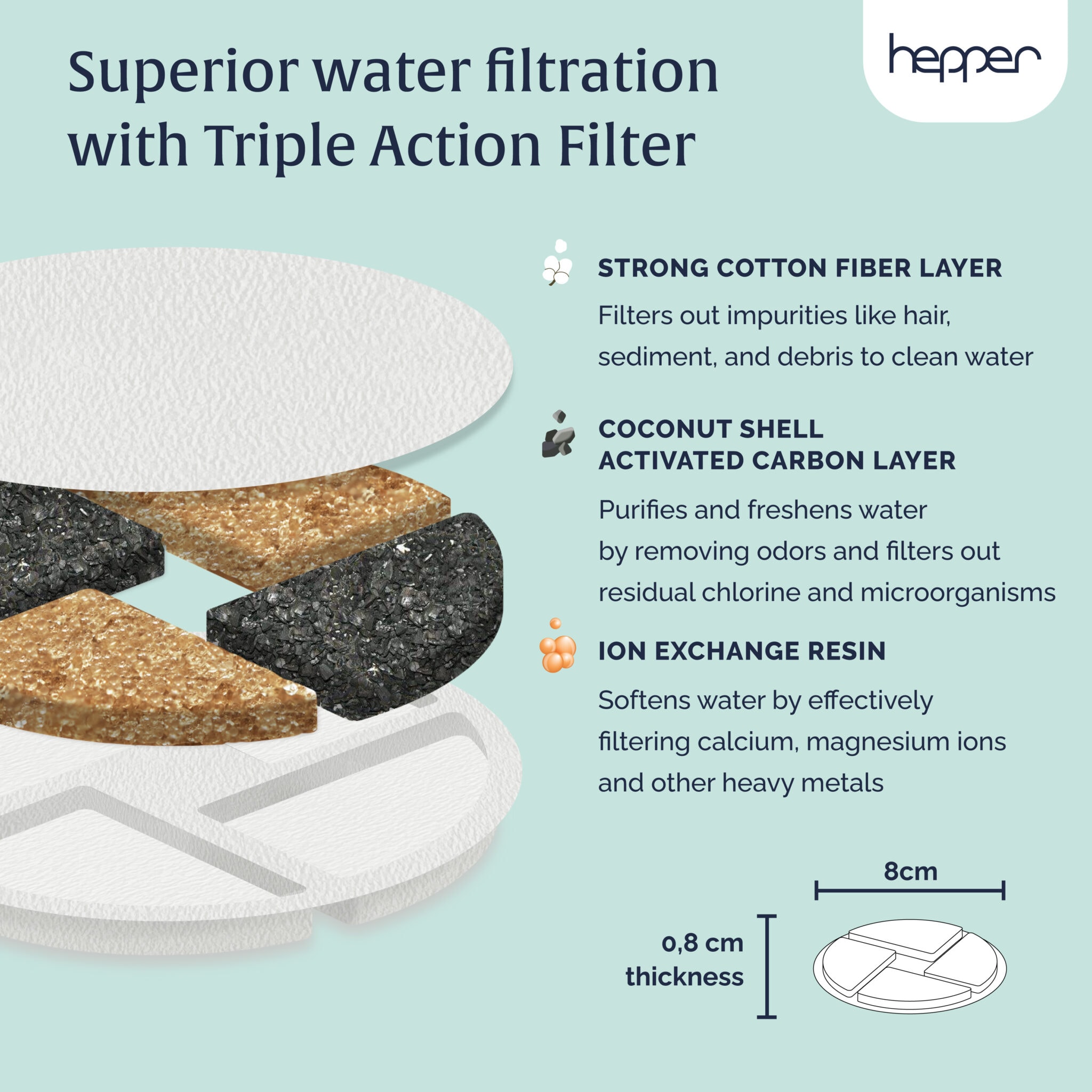 Superior water filtration with Triple Action Filter

hepper

STRONG COTTON FIBER LAYER

Filters out impurities like hair, sediment, and debris to clean water

COCONUT SHELL ACTIVATED CARBON LAYER

Purifies and freshens water by removing odors and filters out residual chlorine and microorganisms

ION EXCHANGE RESIN

Softens water by effectively filtering calcium, magnesium ions and other heavy metals

8cm

0,8 cm thickness